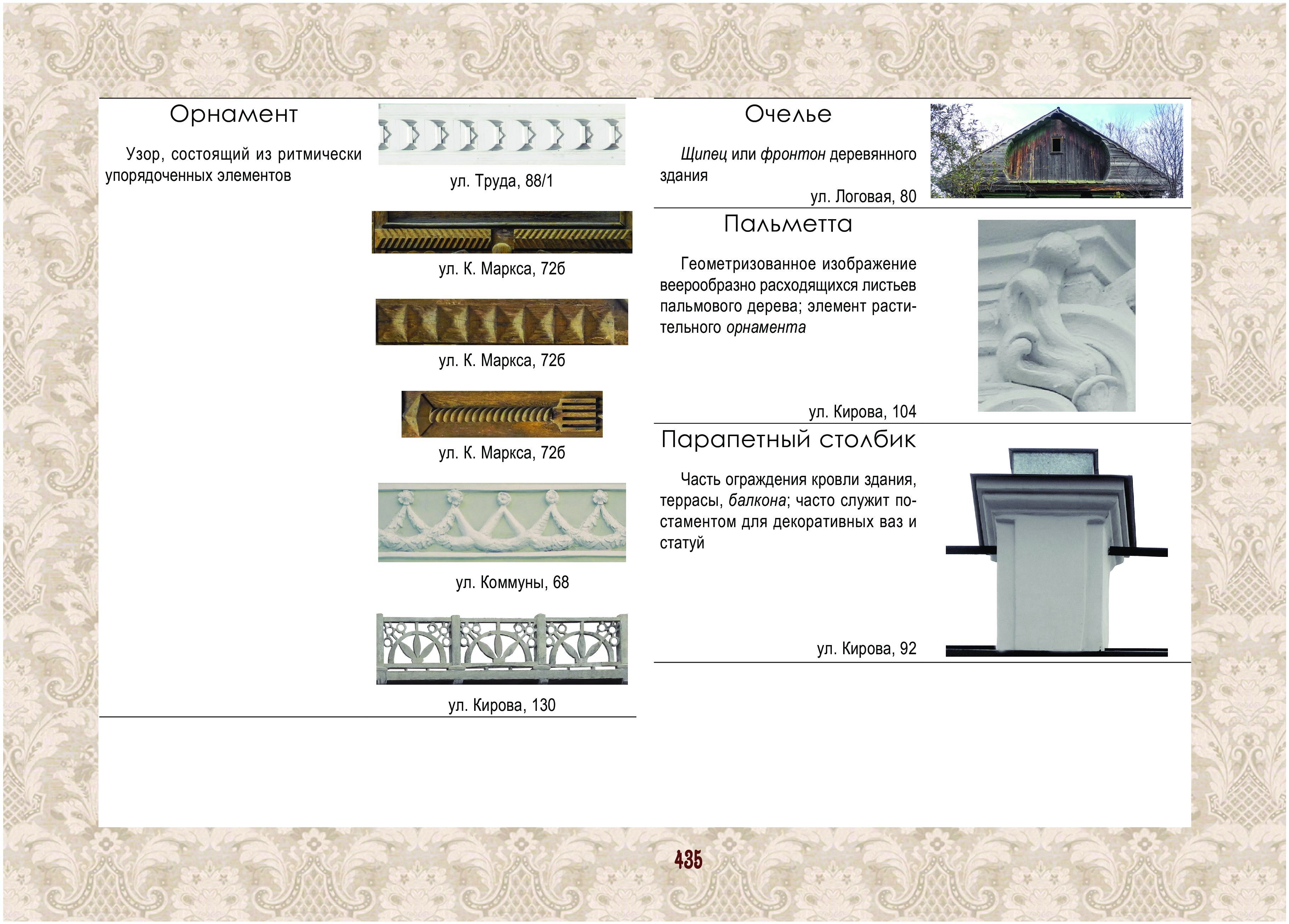 Орнамент

Узор, состоящий из ритмически упорядоченных элементов

ул. Труда, 88/1

ул. К. Маркса, 72б

ул. К. Маркса, 72б

ул. К. Маркса, 72б

ул. Коммуны, 68

ул. Кирова, 130

Очелье

Щипец или фронтон деревянного здания

ул. Логовая, 80

Пальметта

Геометризованное изображение веерообразно расходящихся листьев пальмового дерева; элемент растительного орнамента

ул. Кирова, 104

Парапетный столбик

Часть ограждения кровли здания, террасы, балкона; часто служит постаментом для декоративных ваз и статуй

ул. Кирова, 92

435