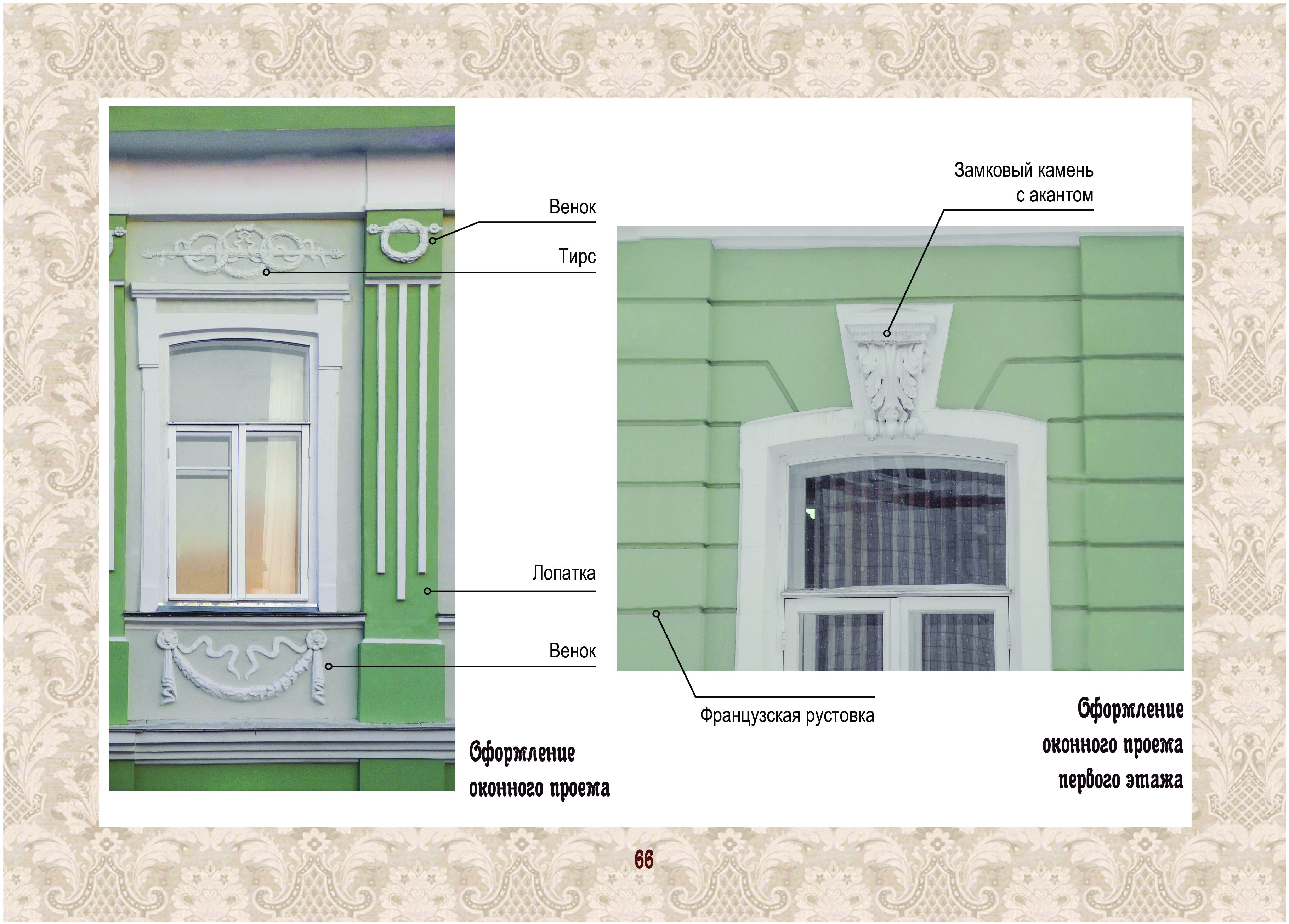 Венок

Тирс

Лопатка

Венок

Оформление оконного проема

Замковый камень с акантом

Французская рустовка

Оформление оконного проема первого этажа

66