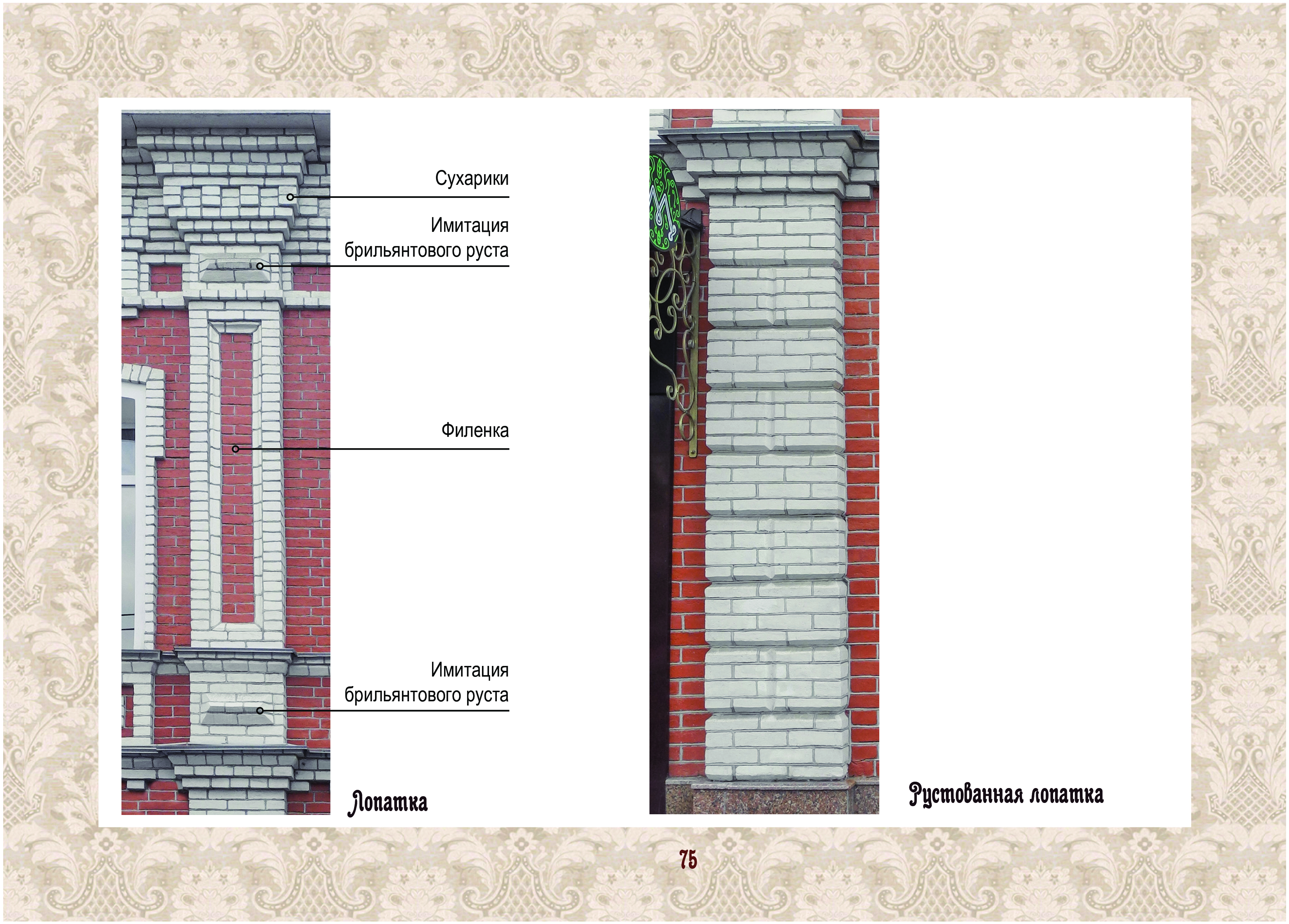 Сухарики

Имитация брильянтового руста

Филенка

Имитация брильянтового руста

Лопатка

Рустованная лопатка

75