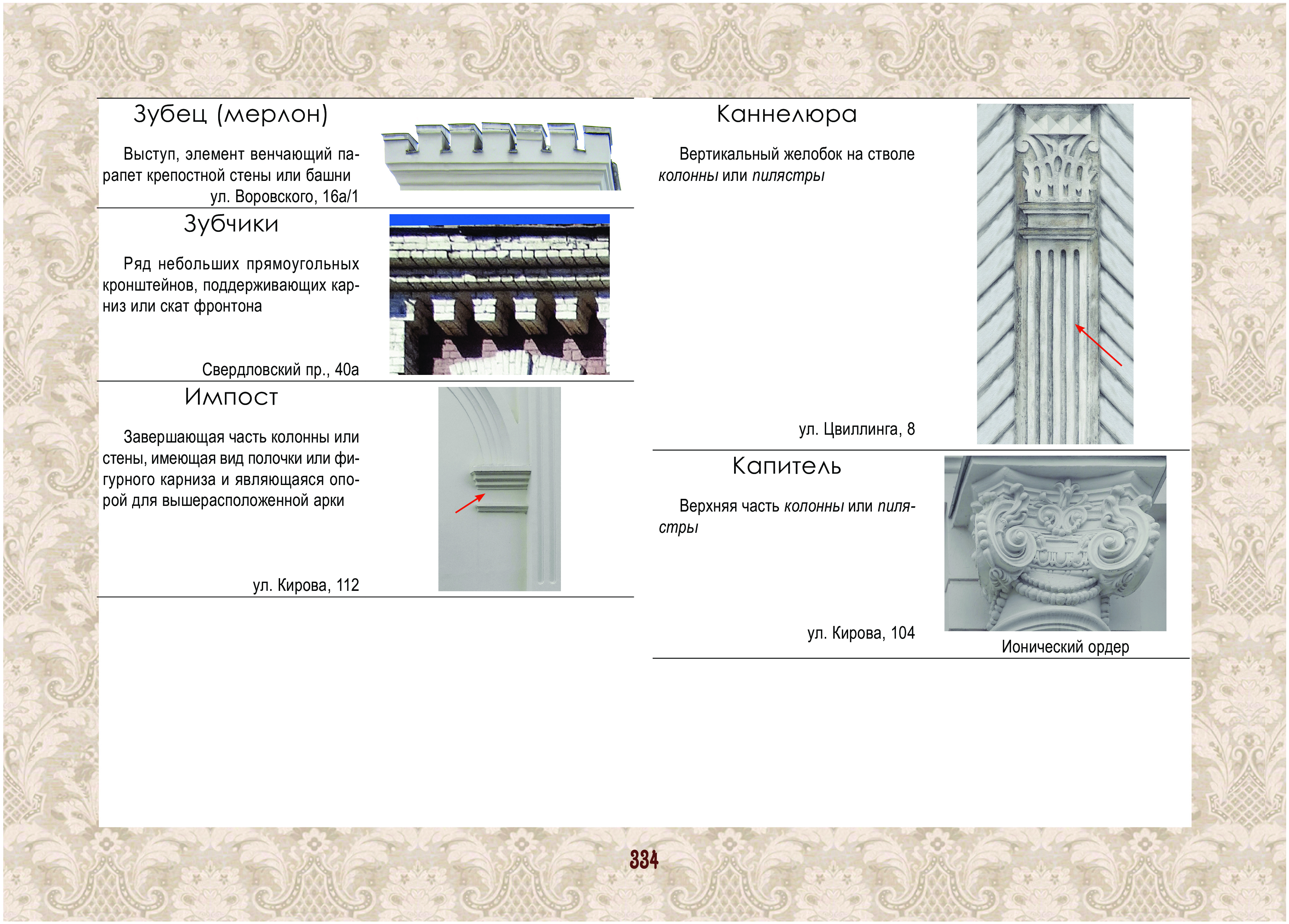 Зубец (мерлон)

Выступ, элемент венчающий парапет крепостной стены или башни
ул. Воровского, 16а/1

Зубчики

Ряд небольших прямоугольных кронштейнов, поддерживающих карниз или скат фронтона

Свердловский пр., 40а

Импост

Завершающая часть колонны или стены, имеющая вид полочки или фигурного карниза и являющаяся опорой для вышерасположенной арки

ул. Кирова, 112

Каннелюра

Вертикальный желобок на стволе колонны или пилястры

ул. Цвиллинга, 8

Капитель

Верхняя часть колонны или пилястры

ул. Кирова, 104

Ионический ордер

334