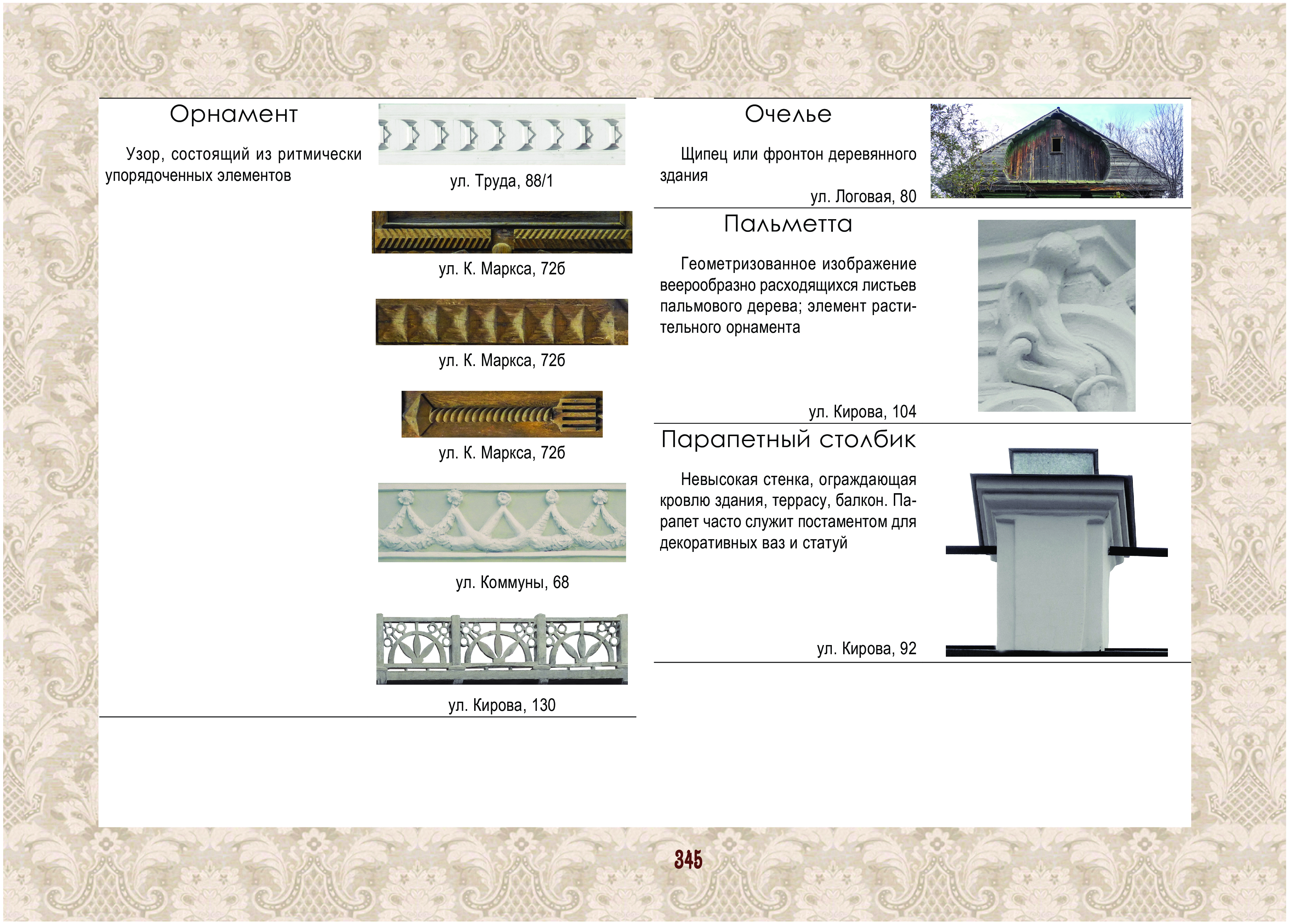 Орнамент

Узор, состоящий из ритмически упорядоченных элементов

ул. Труда, 88/1

ул. К. Маркса, 72б

ул. К. Маркса, 72б

ул. К. Маркса, 72б

ул. Коммуны, 68

ул. Кирова, 130

Очелье

Щипец или фронтон деревянного здания

ул. Логовая, 80

Пальметта

Геометризованное изображение веерообразно расходящихся листьев пальмового дерева; элемент растительного орнамента

ул. Кирова, 104

Парапетный столбик

Невысокая стенка, ограждающая кровлю здания, террасу, балкон. Парапет часто служит постаментом для декоративных ваз и статуй

ул. Кирова, 92

345