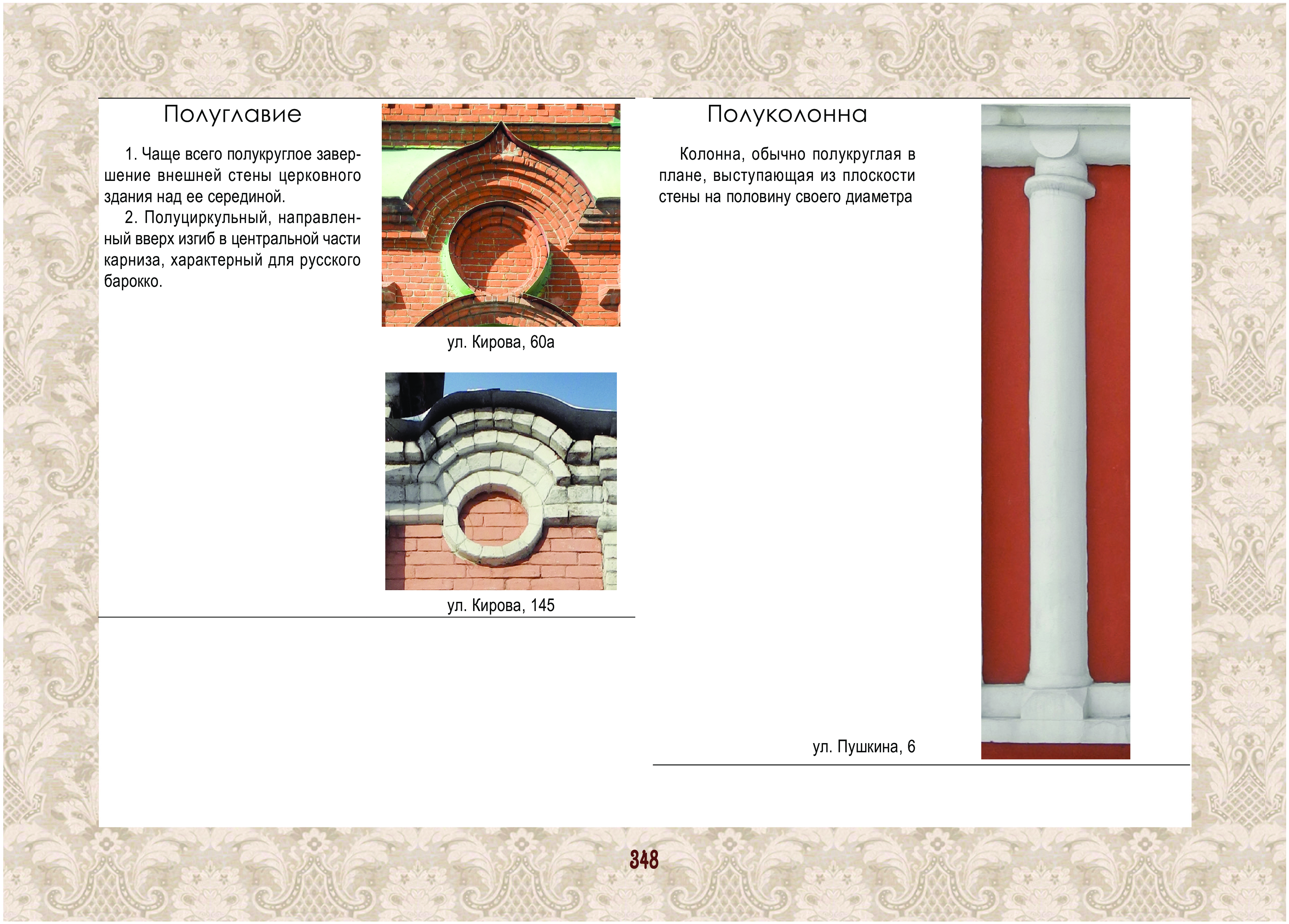 Полуглавие

1. Чаще всего полукруглое завершение внешней стены церковного здания над ее серединой.

2. Полуциркульный, направленный вверх изгиб в центральной части карниза, характерный для русского барокко.

ул. Кирова, 60а

ул. Кирова, 145

Полуколонна

Колонна, обычно полукруглая в плане, выступающая из плоскости стены на половину своего диаметра

ул. Пушкина, 6

348