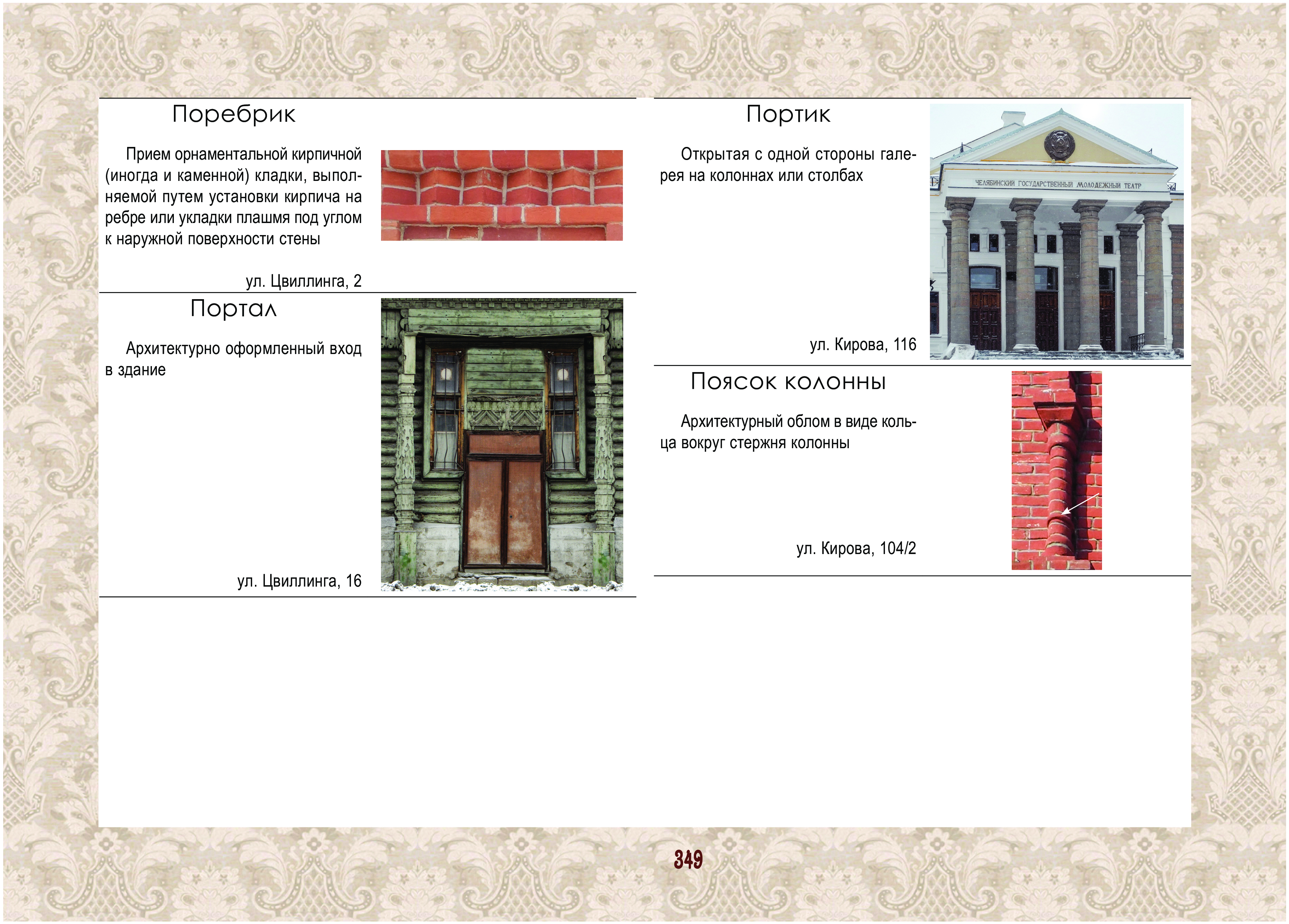 Поребрик

Прием орнаментальной кирпичной (иногда и каменной) кладки, выполняемой путем установки кирпича на ребре или укладки плашмя под углом к наружной поверхности стены

ул. Цвиллинга, 2

Портал

Архитектурно оформленный вход в здание

ул. Цвиллинга, 16

Портик

Открытая с одной стороны галерея на колоннах или столбах

ЧЕЛЯБИНСКИЙ ГОСУДАРСТВЕННЫЙ МОЛОДЕЖНЫЙ ТЕАТР

ул. Кирова, 116

Поясок колонны

Архитектурный облом в виде кольца вокруг стержня колонны

ул. Кирова, 104/2

349