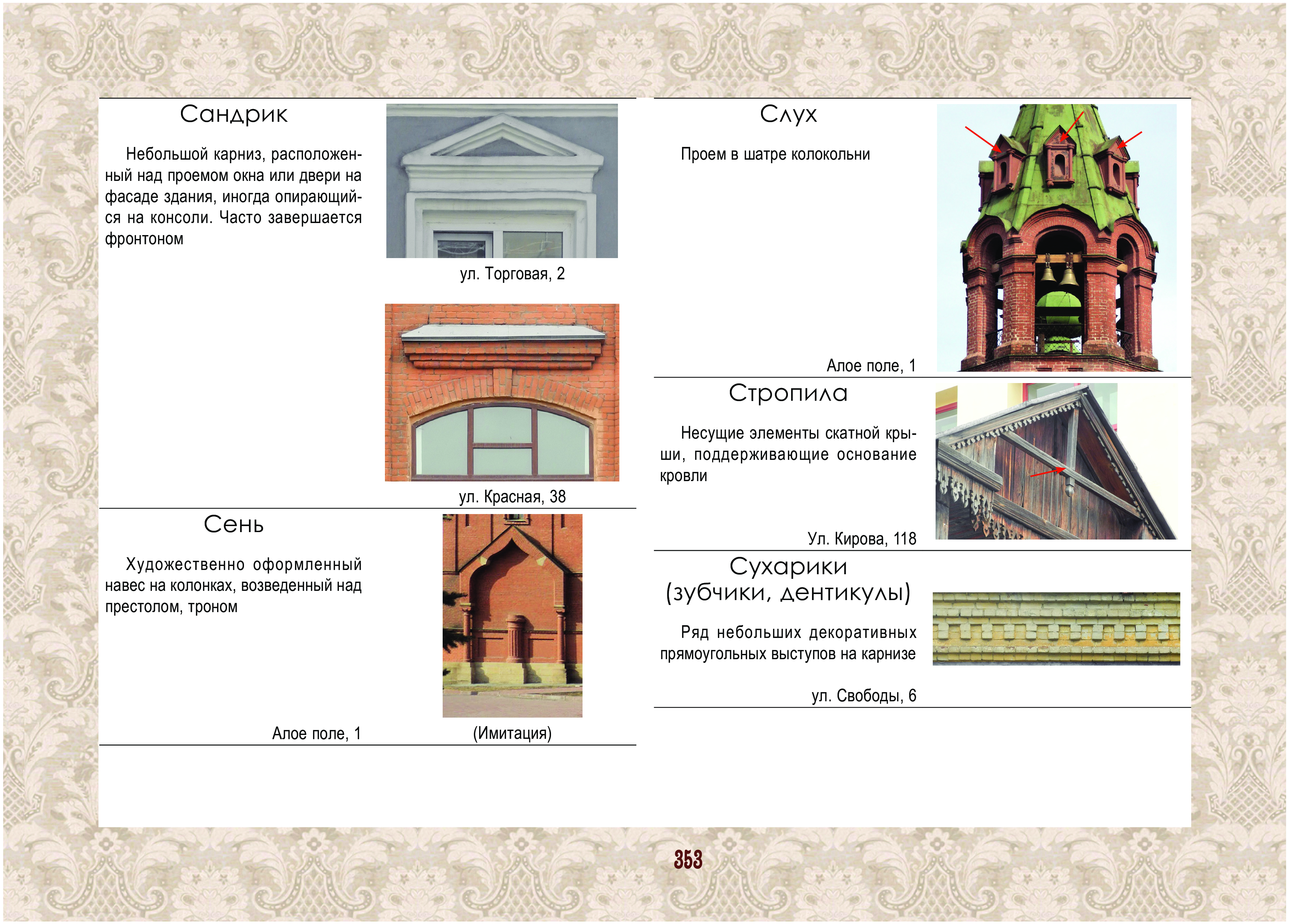 Сандрик

Небольшой карниз, расположенный над проемом окна или двери на фасаде здания, иногда опирающийся на консоли. Часто завершается фронтоном

ул. Торговая, 2

ул. Красная, 38

Сень

Художественно оформленный навес на колонках, возведенный над престолом, троном

Алое поле, 1

(Имитация)

Слух

Проем в шатре колокольни

Алое поле, 1

Стропила

Несущие элементы скатной крыши, поддерживающие основание кровли

Ул. Кирова, 118

Сухарики (зубчики, дентикулы)

Ряд небольших декоративных прямоугольных выступов на карнизе

ул. Свободы, 6

353