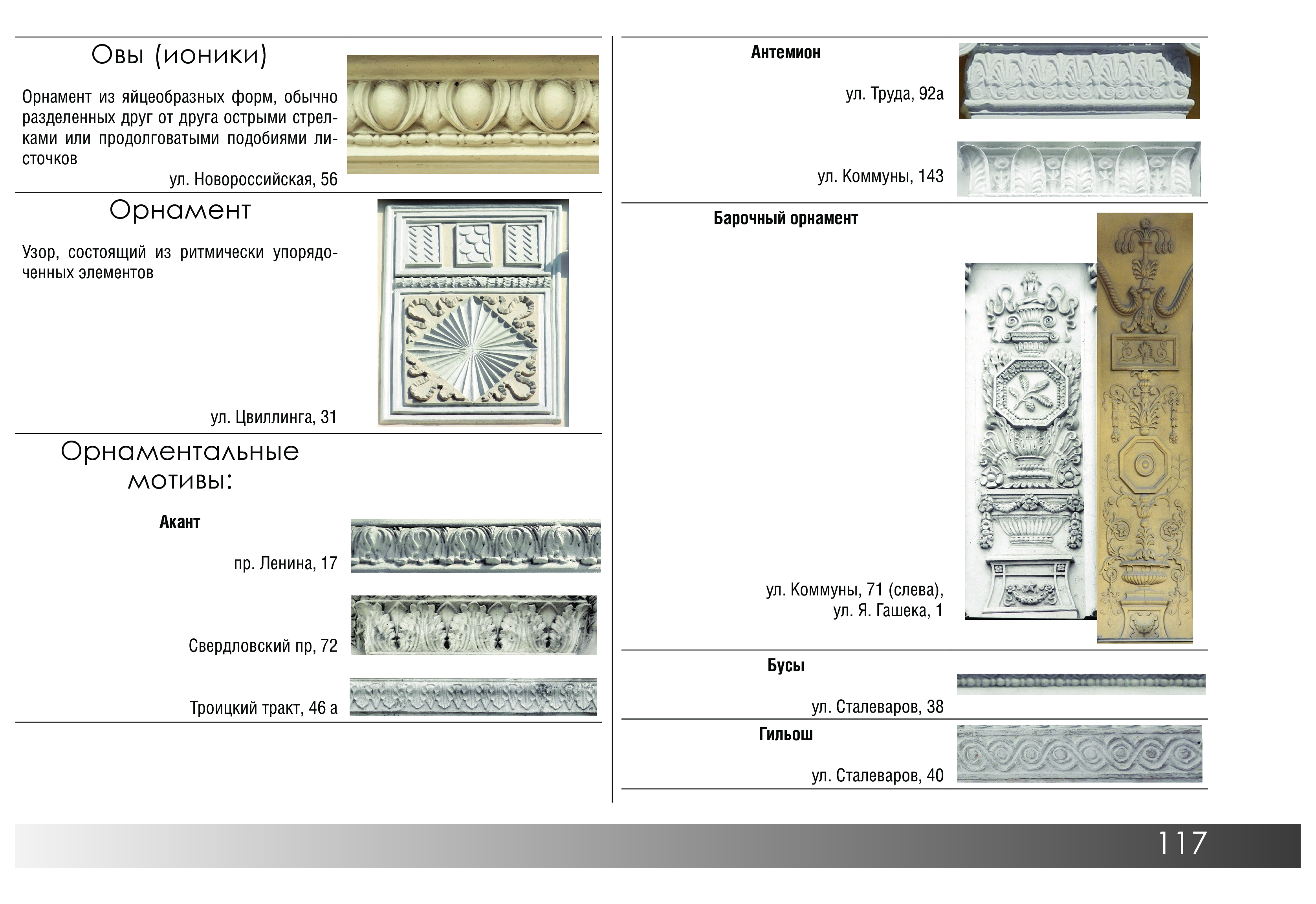 Овы (ионики)

Орнамент из яйцеобразных форм, обычно разделенных друг от друга острыми стрелками или продолговатыми подобиями листочков

ул. Новороссийская, 56

Орнамент

Узор, состоящий из ритмически упорядоченных элементов

ул. Цвиллинга, 31

Орнаментальные мотивы:

Акант

пр. Ленина, 17

Свердловский пр, 72

Троицкий тракт, 46 а

Антемион

ул. Труда, 92а

ул. Коммуны, 143

Барочный орнамент

ул. Коммуны, 71 (слева), ул. Я. Гашека, 1

Бусы

ул. Сталеваров, 38

Гильош

ул. Сталеваров, 40

117