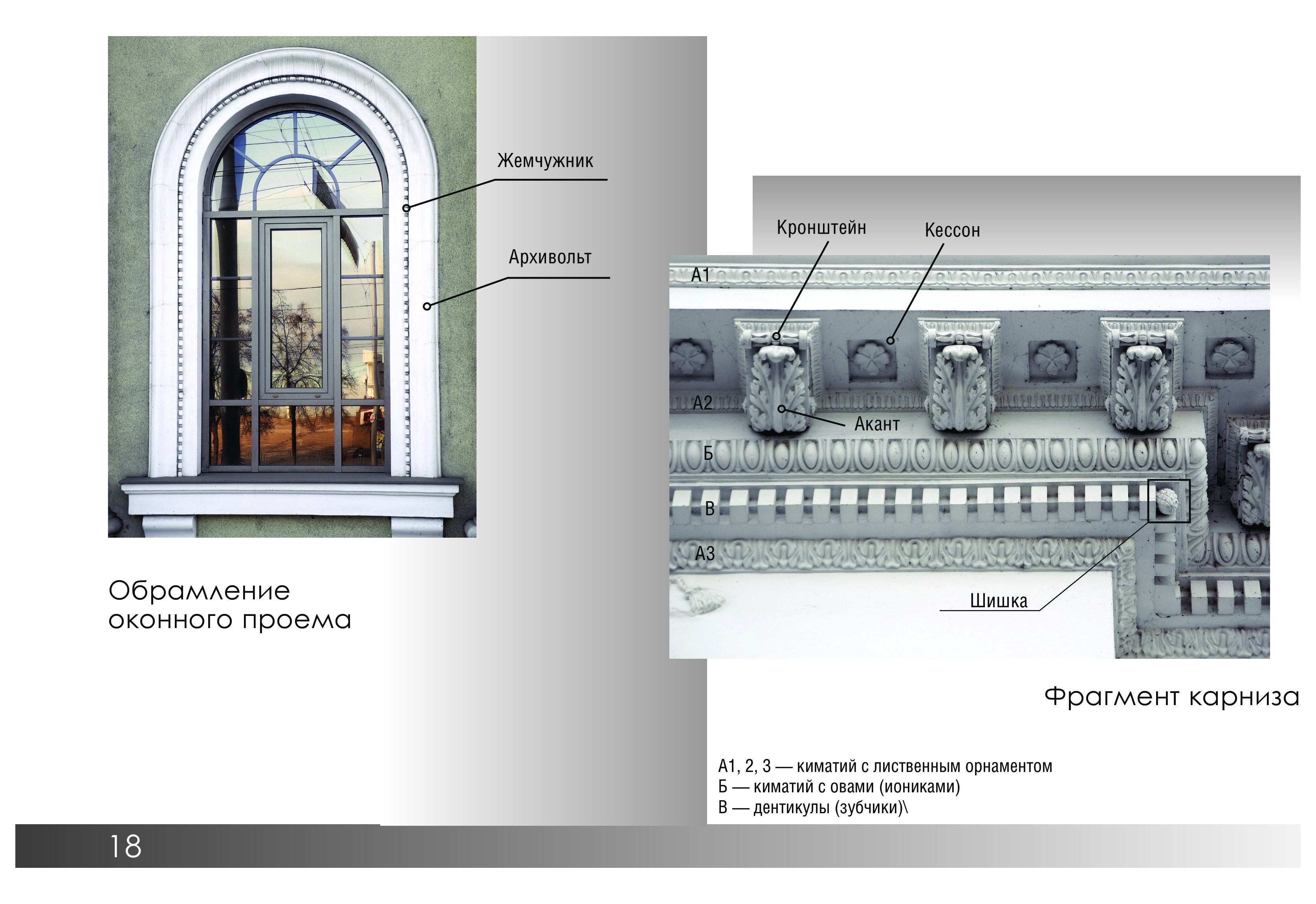 Жемчужник

Архивольт

Обрамление оконного проема

Кронштейн

Кессон

А1

А2

Акант

Б

В

А3

Шишка

Фрагмент карниза

А1, 2, 3 — киматий с лиственным орнаментом
Б — киматий с овами (иониками)
В — дентикулы (зубчики)\

18